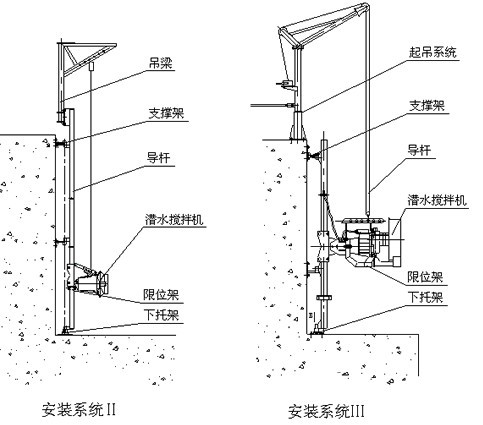 吊梁
支撑架
导杆
潜水搅拌机
限位架
下托架
安装系统II

起吊系统
支撑架
导杆
潜水搅拌机
限位架
下托架
安装系统III